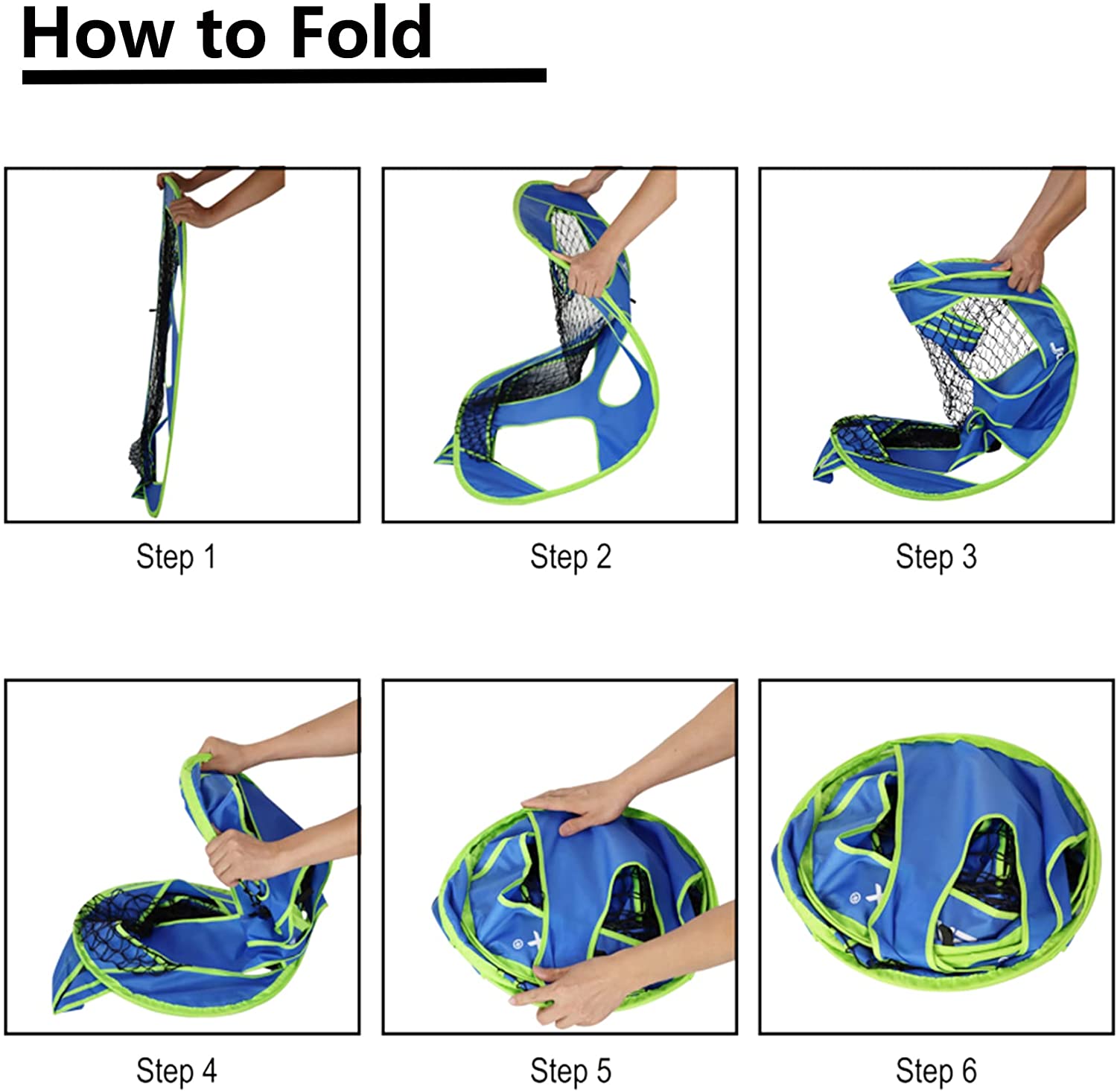 How to Fold

Step 1

Step 2

Step 3

Step 4

Step 5

Step 6