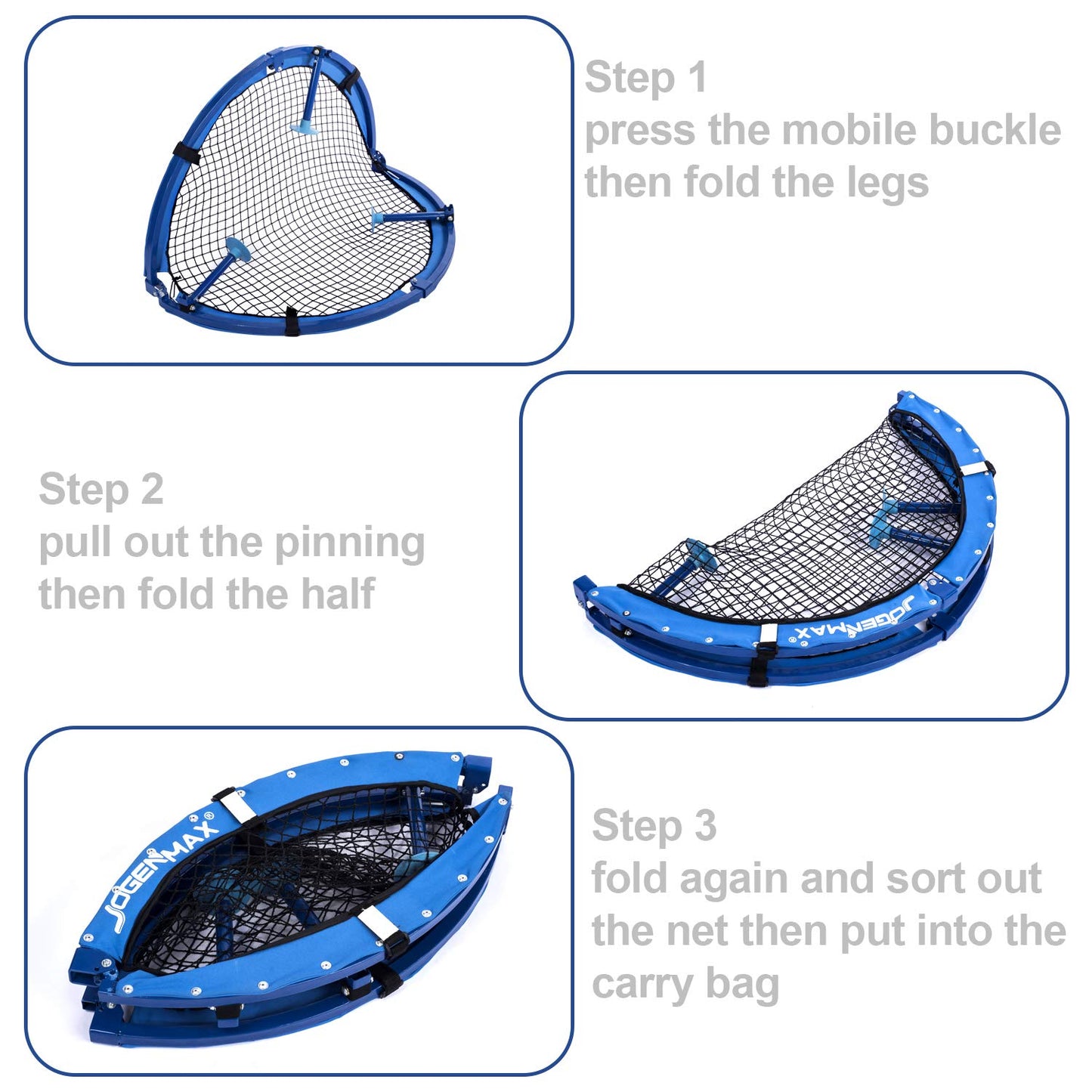 Step 1
press the mobile buckle
then fold the legs

Step 2
pull out the pinning
then fold the half

JOGENMAX®

JOGENMAX®

Step 3
fold again and sort out the net then put into the carry bag