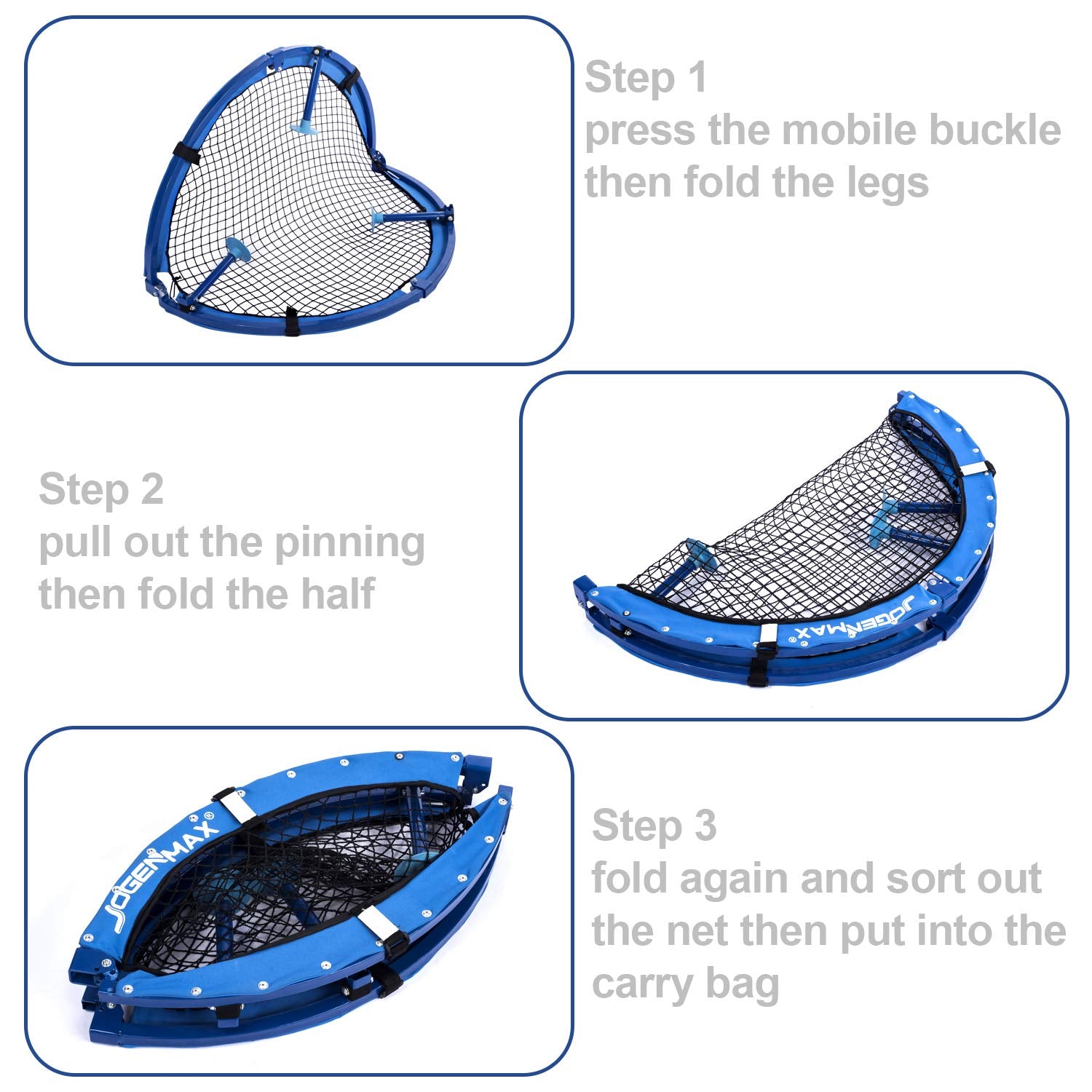 Step 1
press the mobile buckle then fold the legs

Step 2
pull out the pinning then fold the half

JOGENMAX®

JOGENMAX®

Step 3
fold again and sort out the net then put into the carry bag